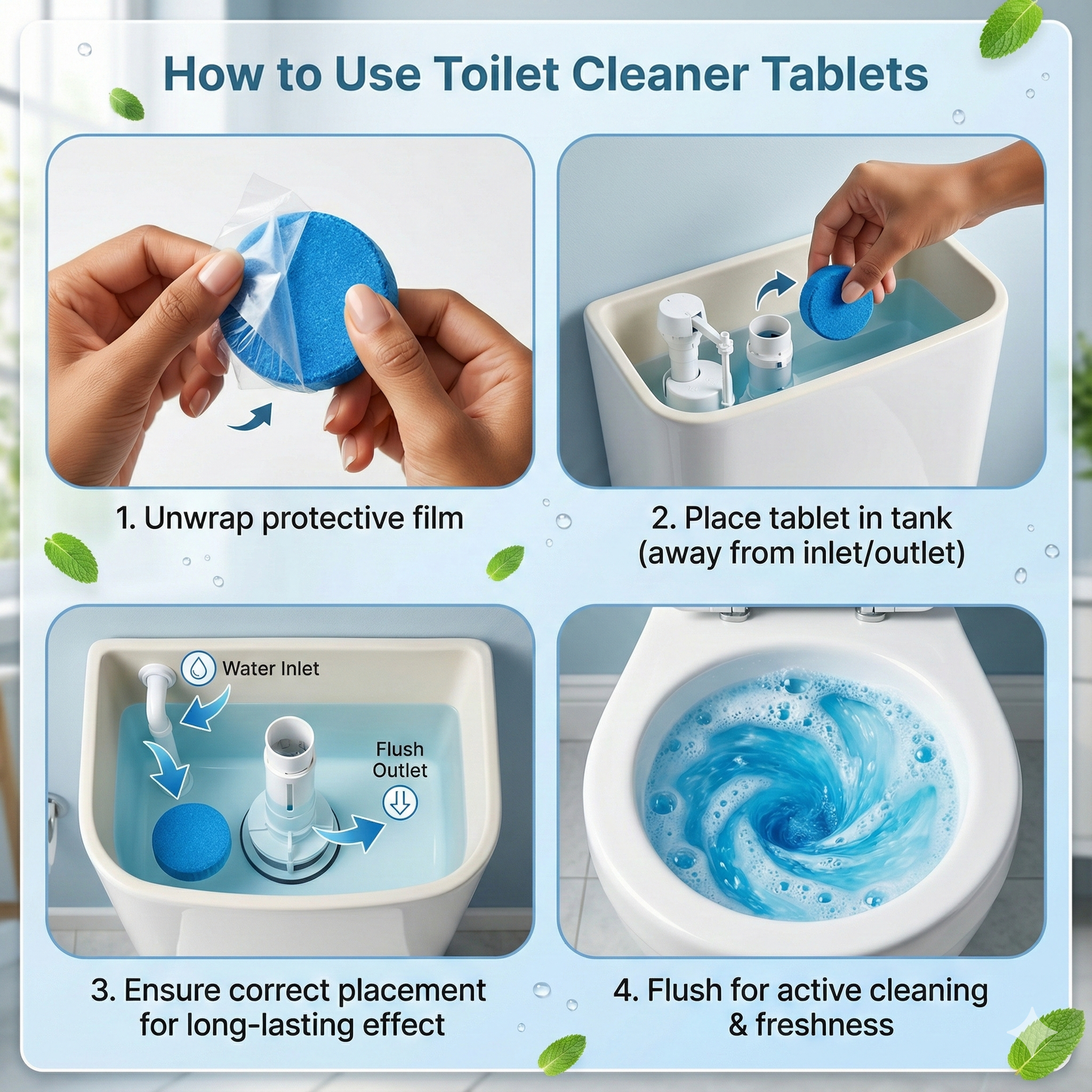 How to Use Toilet Cleaner Tablets

1. Unwrap protective film

2. Place tablet in tank (away from inlet/outlet)

Water Inlet

Flush Outlet

3. Ensure correct placement for long-lasting effect

4. Flush for active cleaning & freshness